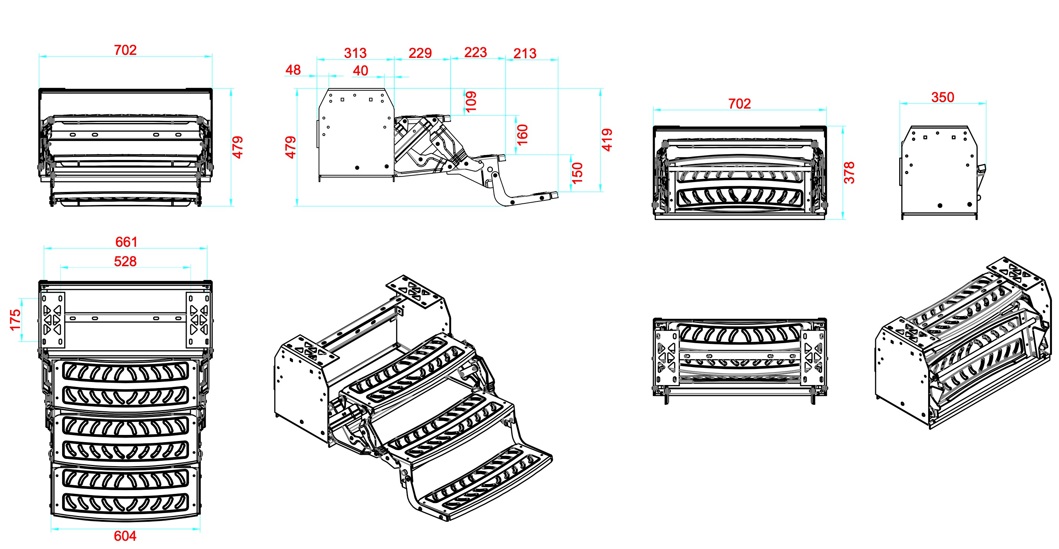 702

479

313 229 223 213

48 40

109

479

160

419

150

702

378

350

661

528

175

604